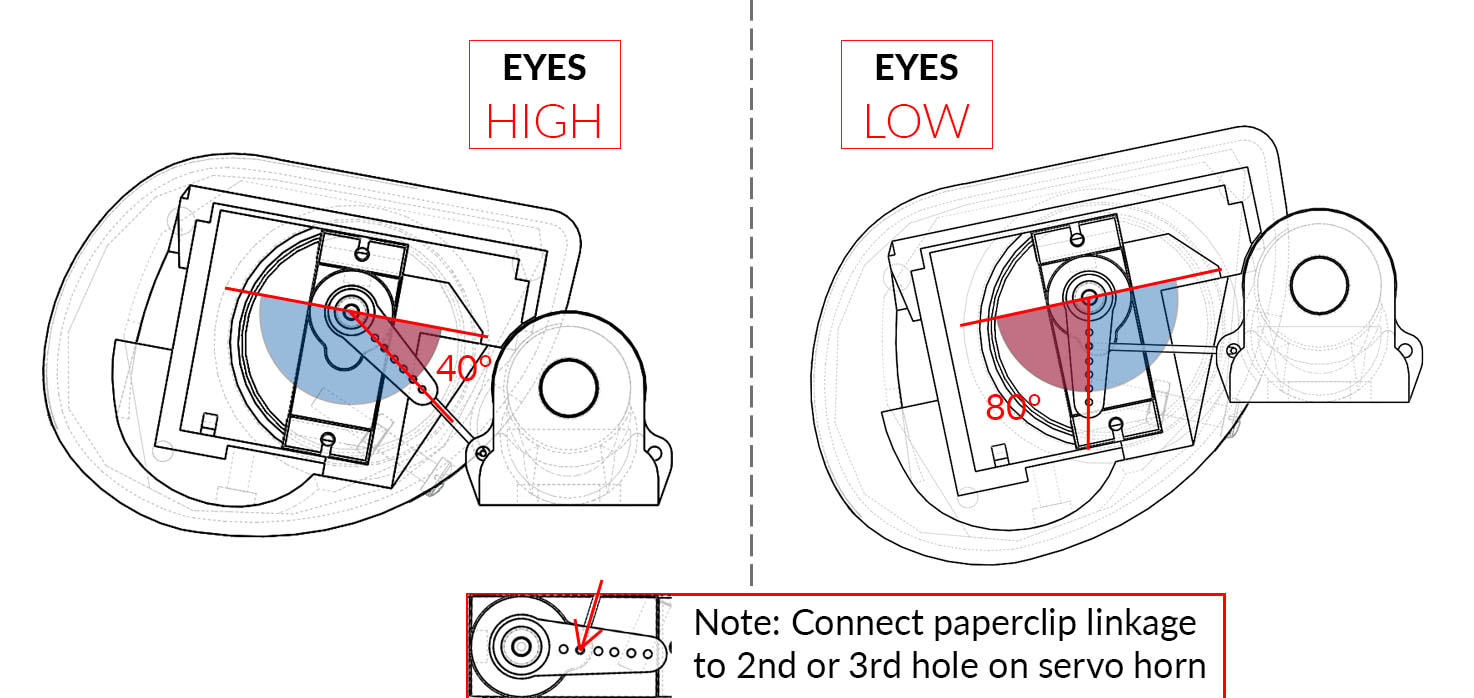 EYES
HIGH

40°

EYES
LOW

80°

Note: Connect paperclip linkage to 2nd or 3rd hole on servo horn