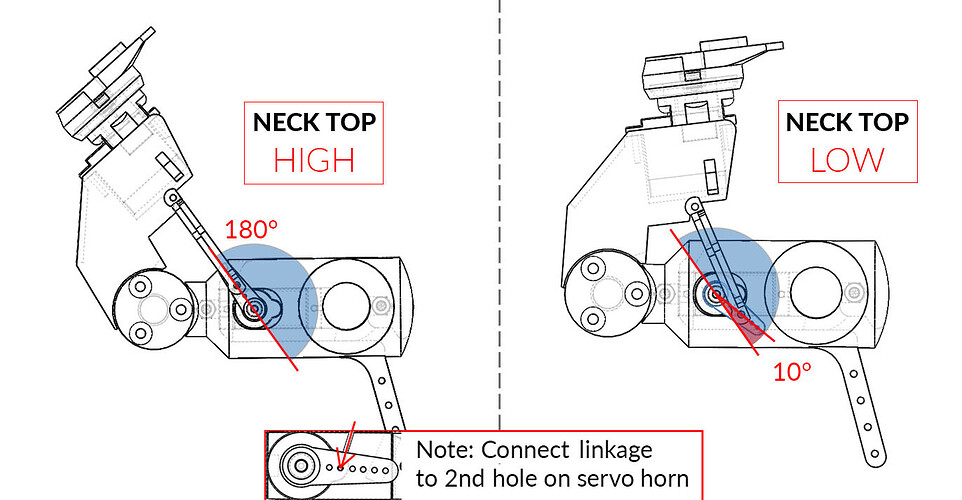 NECK TOP
HIGH

180°

NECK TOP
LOW

10°

Note: Connect linkage to 2nd hole on servo horn