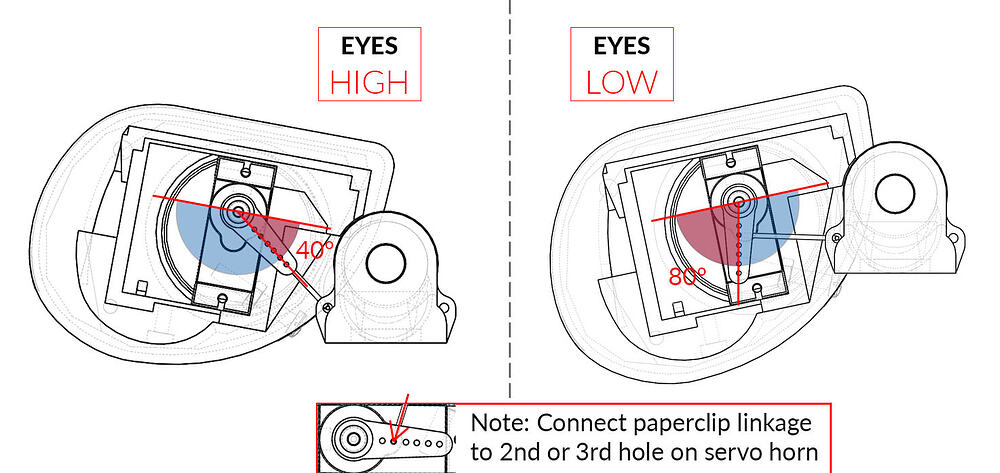 EYES
HIGH

40°

EYES
LOW

80°

Note: Connect paperclip linkage to 2nd or 3rd hole on servo horn